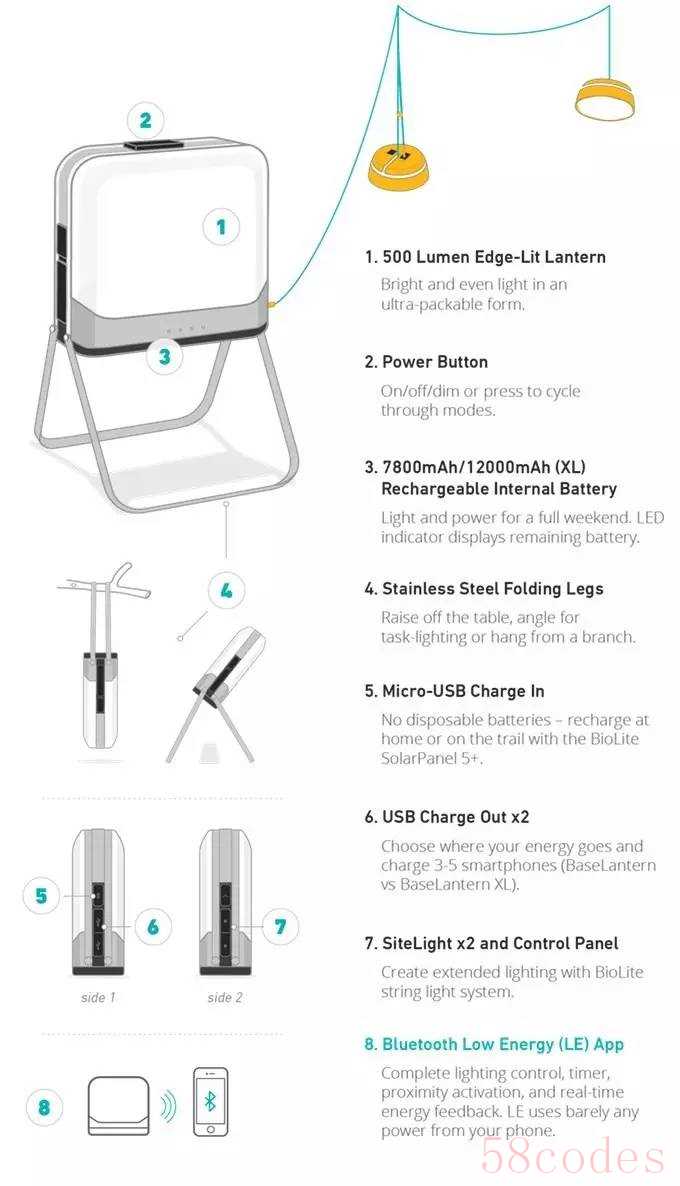 2

1

3

4

5

6

7

side 1

side 2

8

1. 500 Lumen Edge-Lit Lantern
Bright and even light in an ultra-packable form.

2. Power Button
On/off/dim or press to cycle through modes.

3. 7800mAh/12000mAh (XL) Rechargeable Internal Battery
Light and power for a full weekend. LED indicator displays remaining battery.

4. Stainless Steel Folding Legs
Raise off the table, angle for task-lighting or hang from a branch.

5. Micro-USB Charge In
No disposable batteries – recharge at home or on the trail with the BioLite SolarPanel 5+.

6. USB Charge Out x2
Choose where your energy goes and charge 3-5 smartphones (BaseLantern vs BaseLantern XL).

7. SiteLight x2 and Control Panel
Create extended lighting with BioLite string light system.

8. Bluetooth Low Energy (LE) App
Complete lighting control, timer, proximity activation, and real-time energy feedback. LE uses barely any power from your phone.

58codes