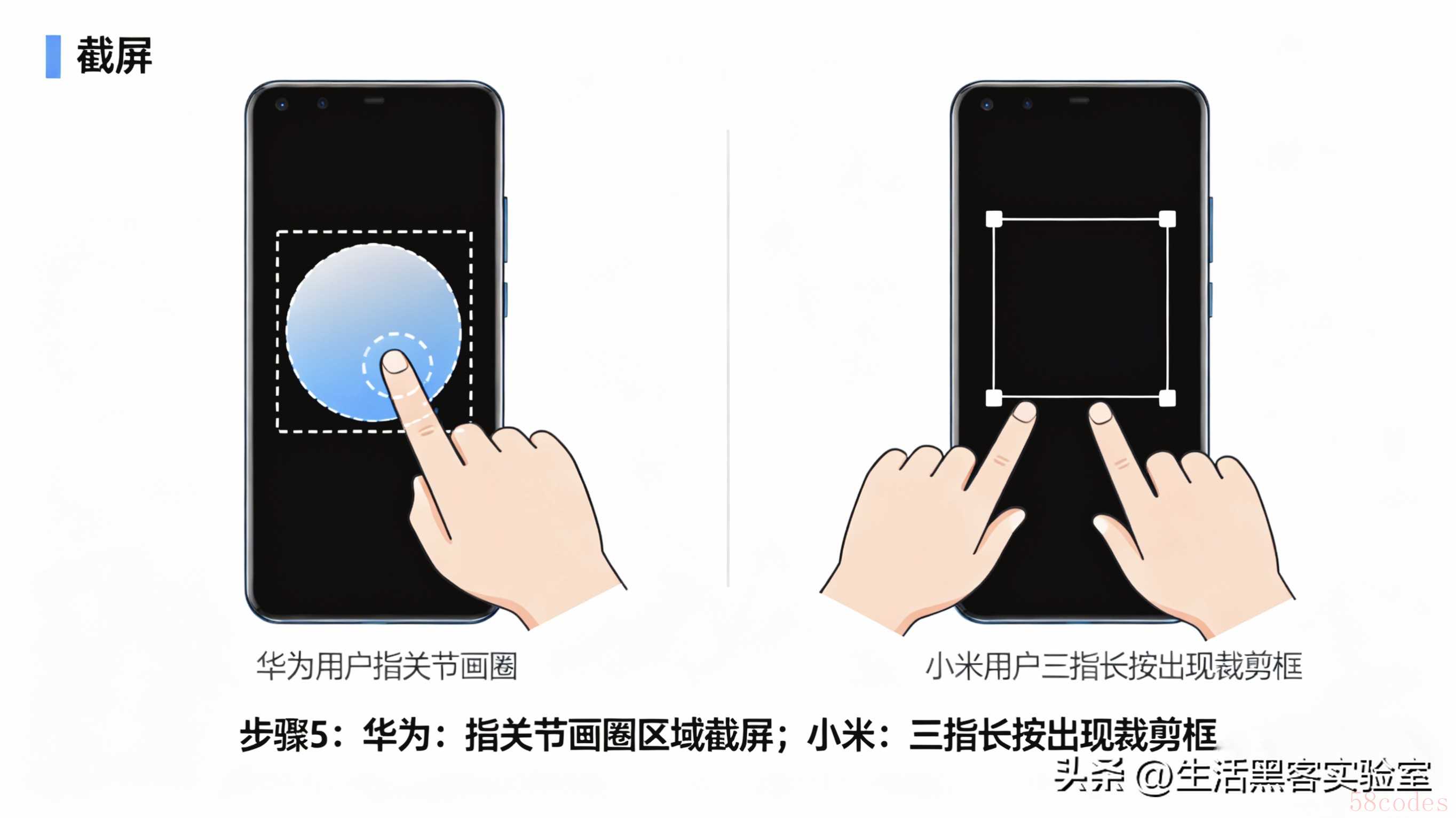 截屏

华为用户指关节画圈

小米用户三指长按出现裁剪框

步骤5：华为：指关节画圈区域截屏；小米：三指长按出现裁剪框

头条 @生活黑客实验室

58codes