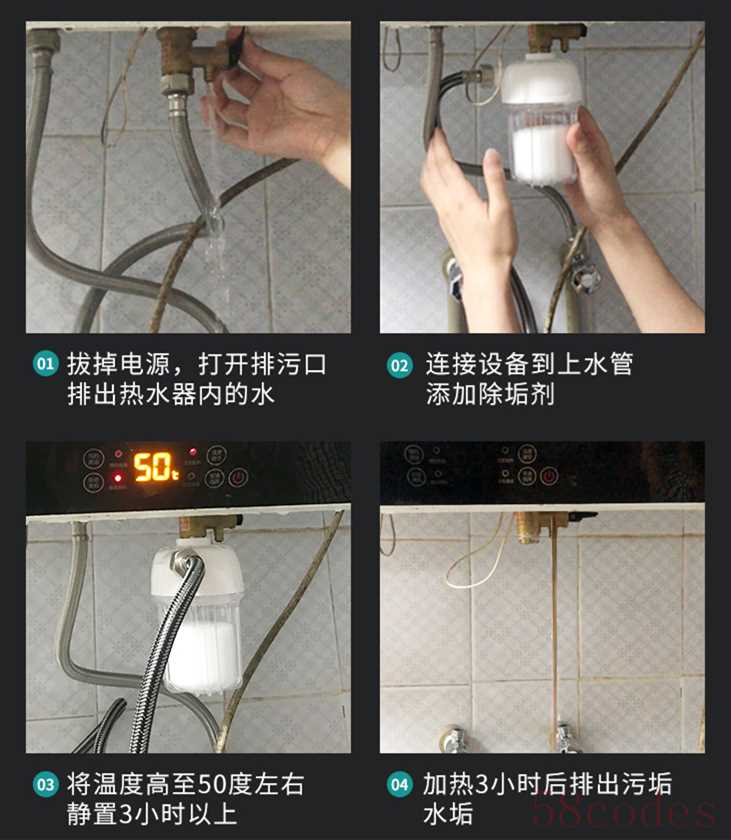 01 拔掉电源，打开排污口 排出热水器内的水

02 连接设备到上水管 添加除垢剂

50℃

03 将温度高至50度左右 静置3小时以上

04 加热3小时后排出污垢 水垢

58codes