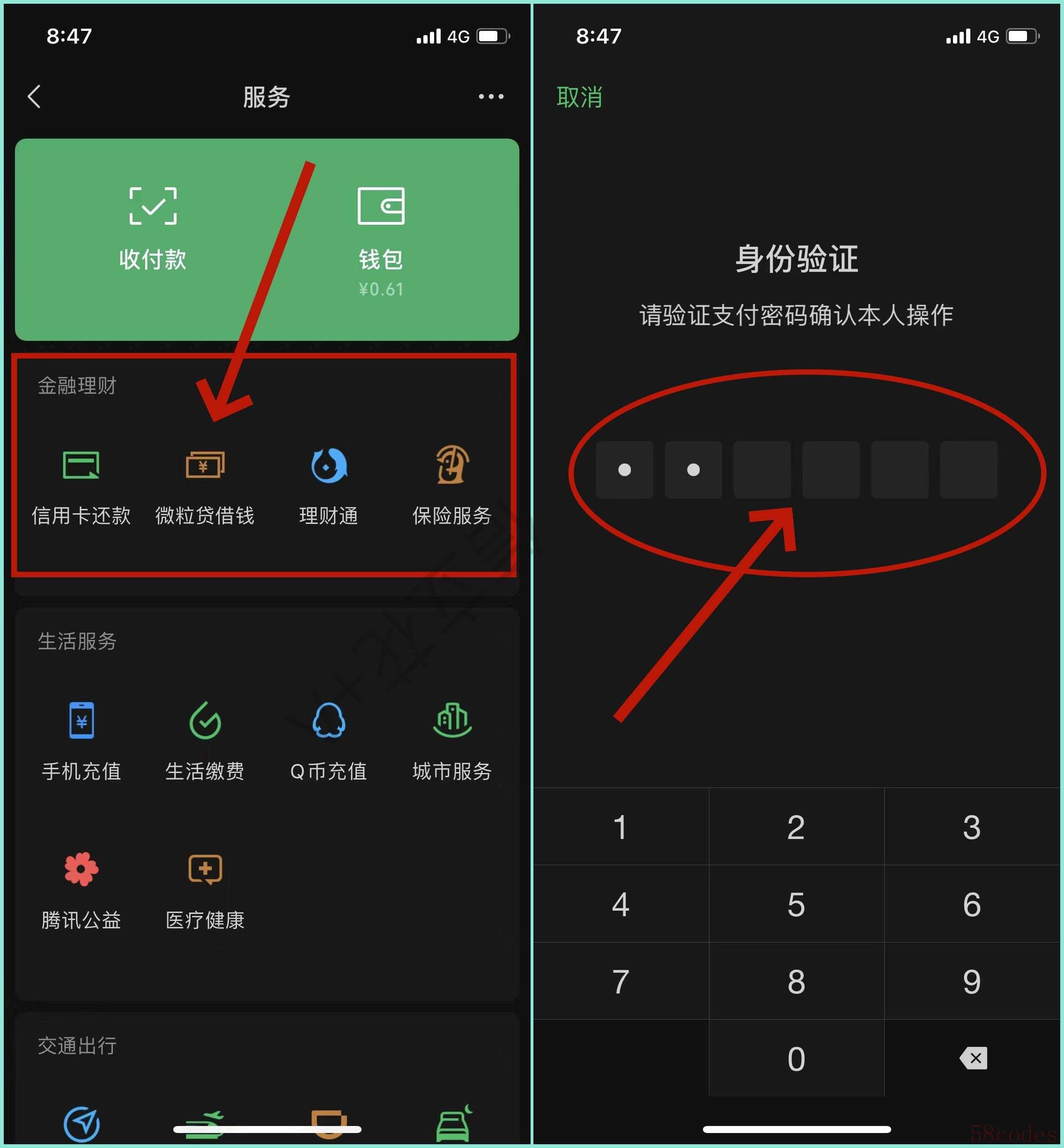 8:47 4G

服务

收付款

钱包
¥0.61

金融理财

信用卡还款 微粒贷借钱 理财通 保险服务

生活服务

手机充值 生活缴费 Q币充值 城市服务

腾讯公益 医疗健康

交通出行

8:47 4G

取消

身份验证

请验证支付密码确认本人操作

1 2 3
4 5 6
7 8 9
0

58codes