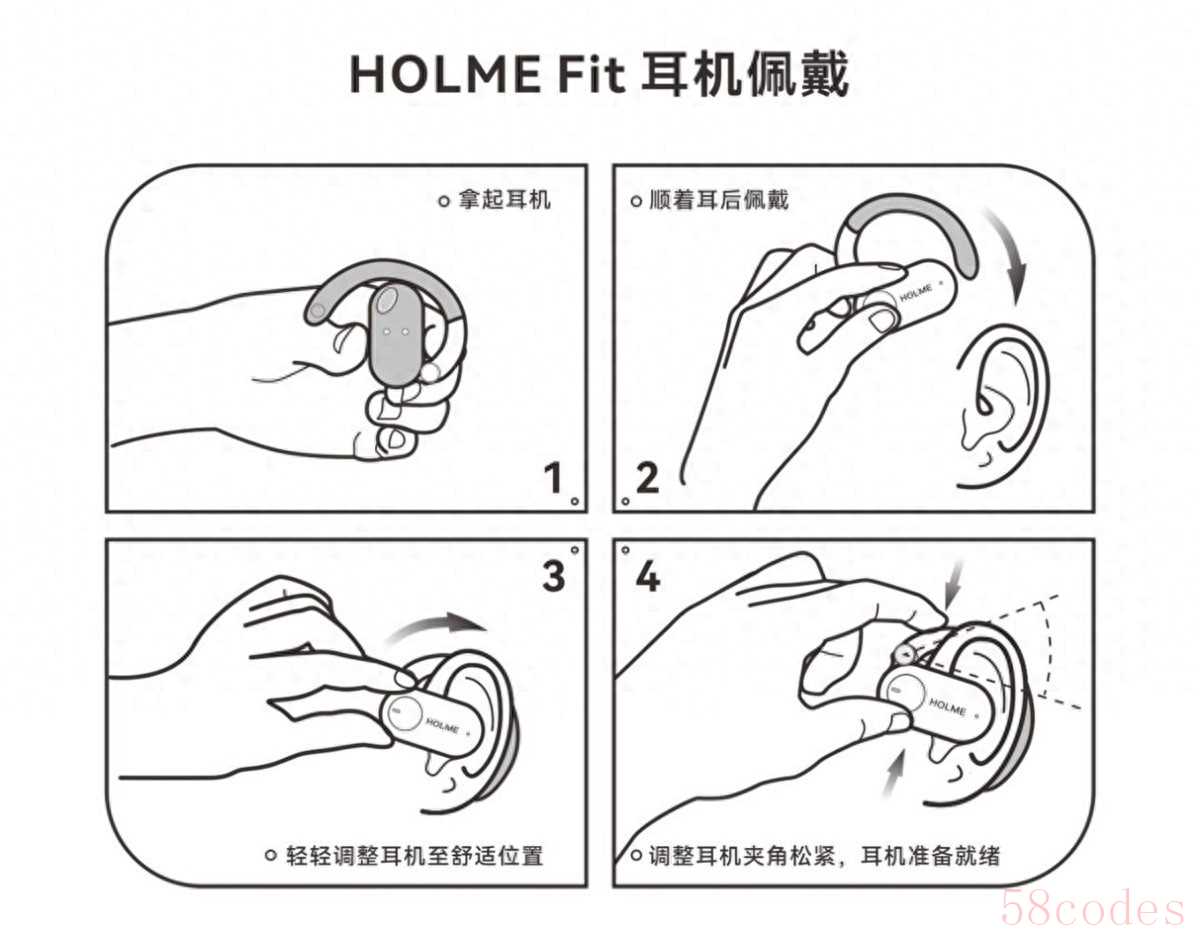 HOLME Fit 耳机佩戴

拿起耳机

1

顺着耳后佩戴

HOLME

2

3

HOLME

轻轻调整耳机至舒适位置

4

HOLME

调整耳机夹角松紧，耳机准备就绪

58codes