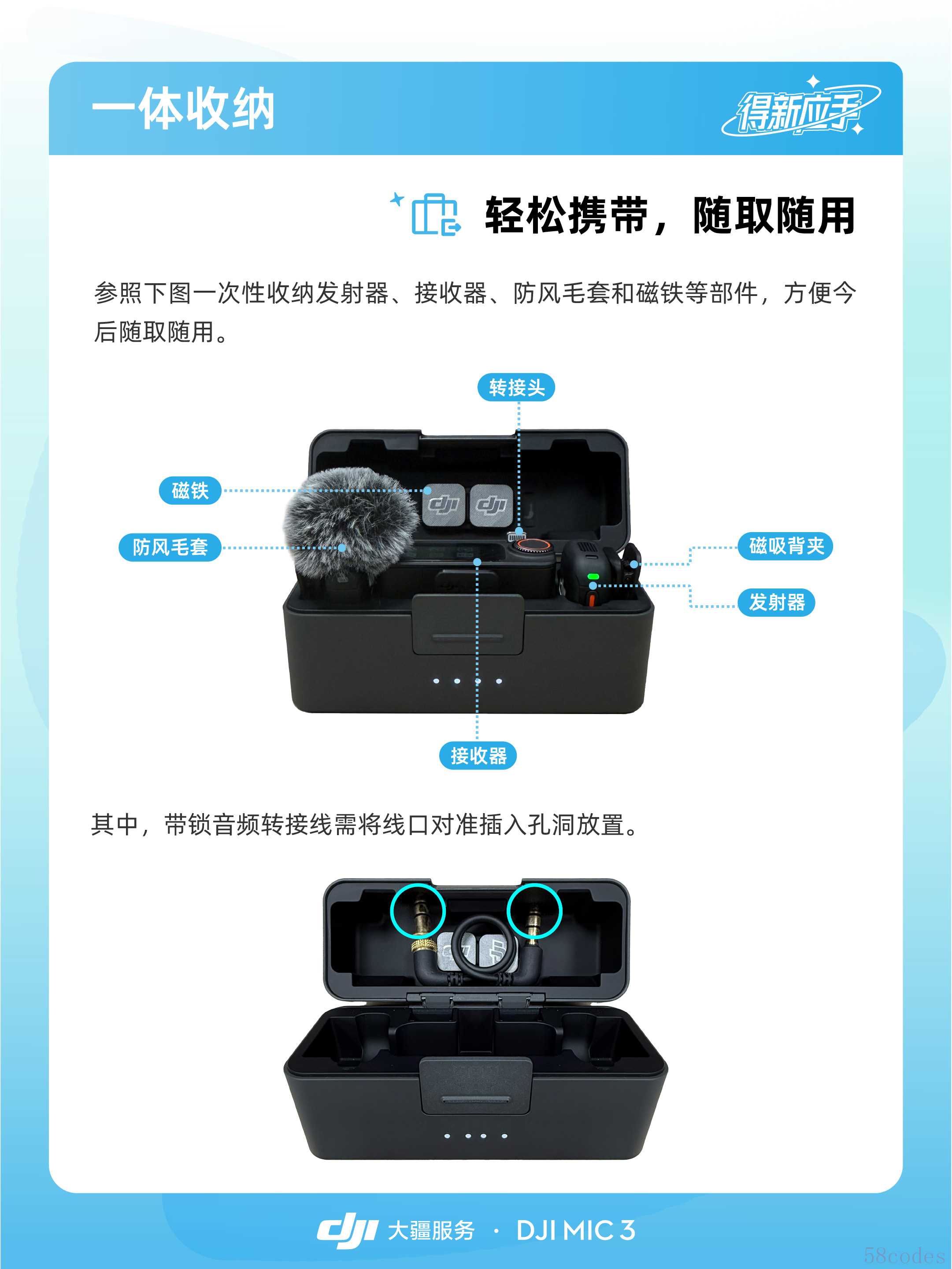 一体收纳

得新应手

轻松携带，随取随用

参照下图一次性收纳发射器、接收器、防风毛套和磁铁等部件，方便今后随取随用。

转接头

磁铁

防风毛套

磁吸背夹

发射器

接收器

其中，带锁音频转接线需将线口对准插入孔洞放置。

dji 大疆服务 · DJI MIC 3

58codes