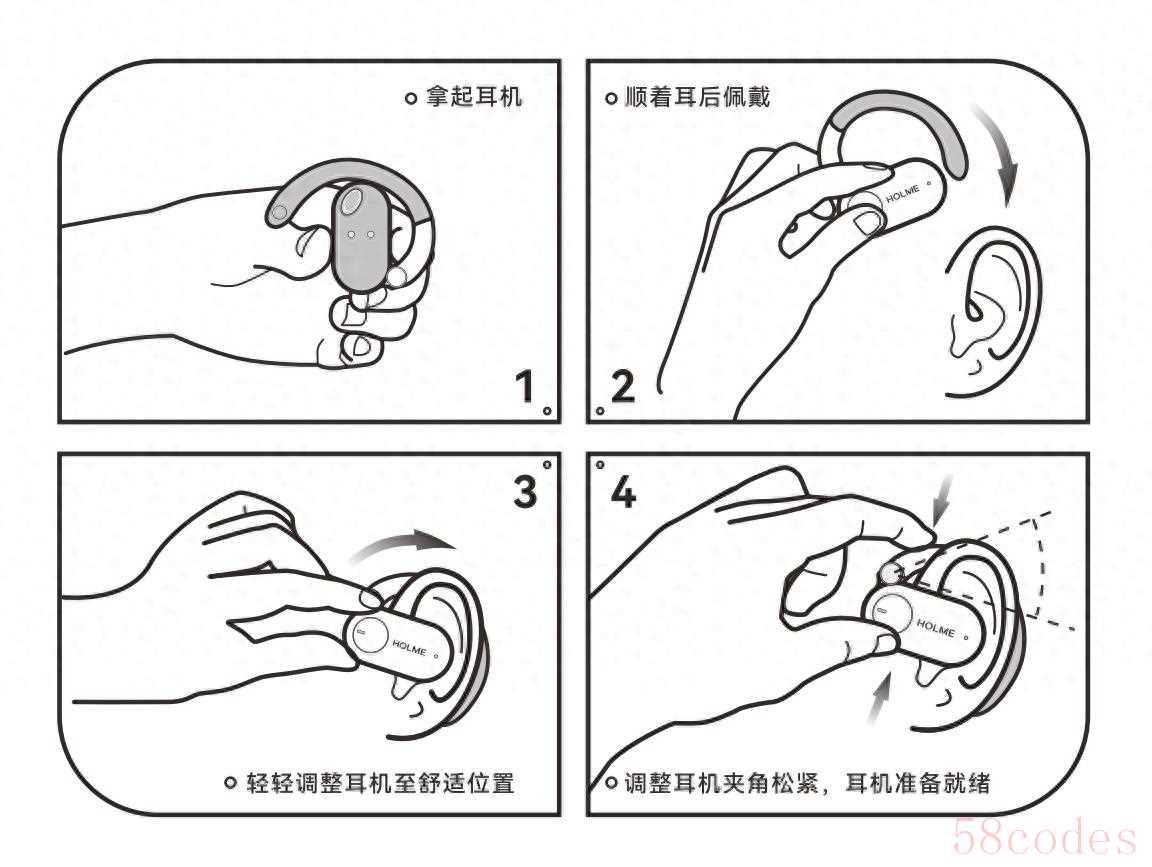 拿起耳机

1

顺着耳后佩戴

HOLME

2

3

HOLME

轻轻调整耳机至舒适位置

4

HOLME

调整耳机夹角松紧，耳机准备就绪

58codes