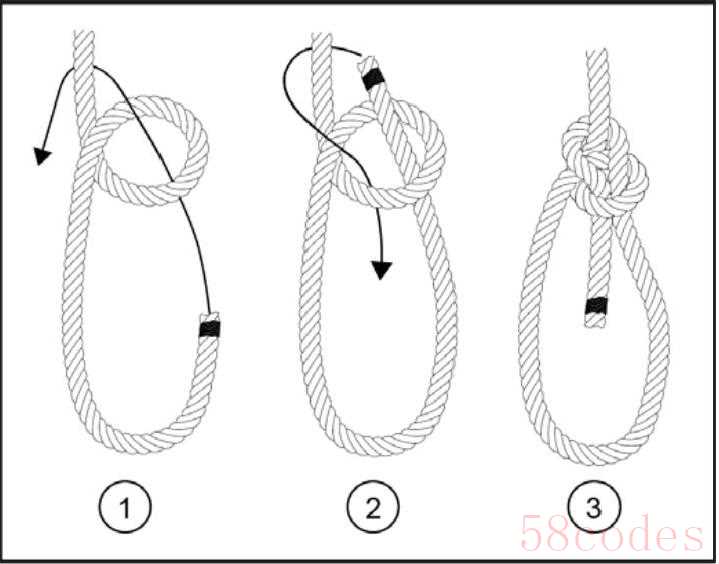 1

2

3

58codes