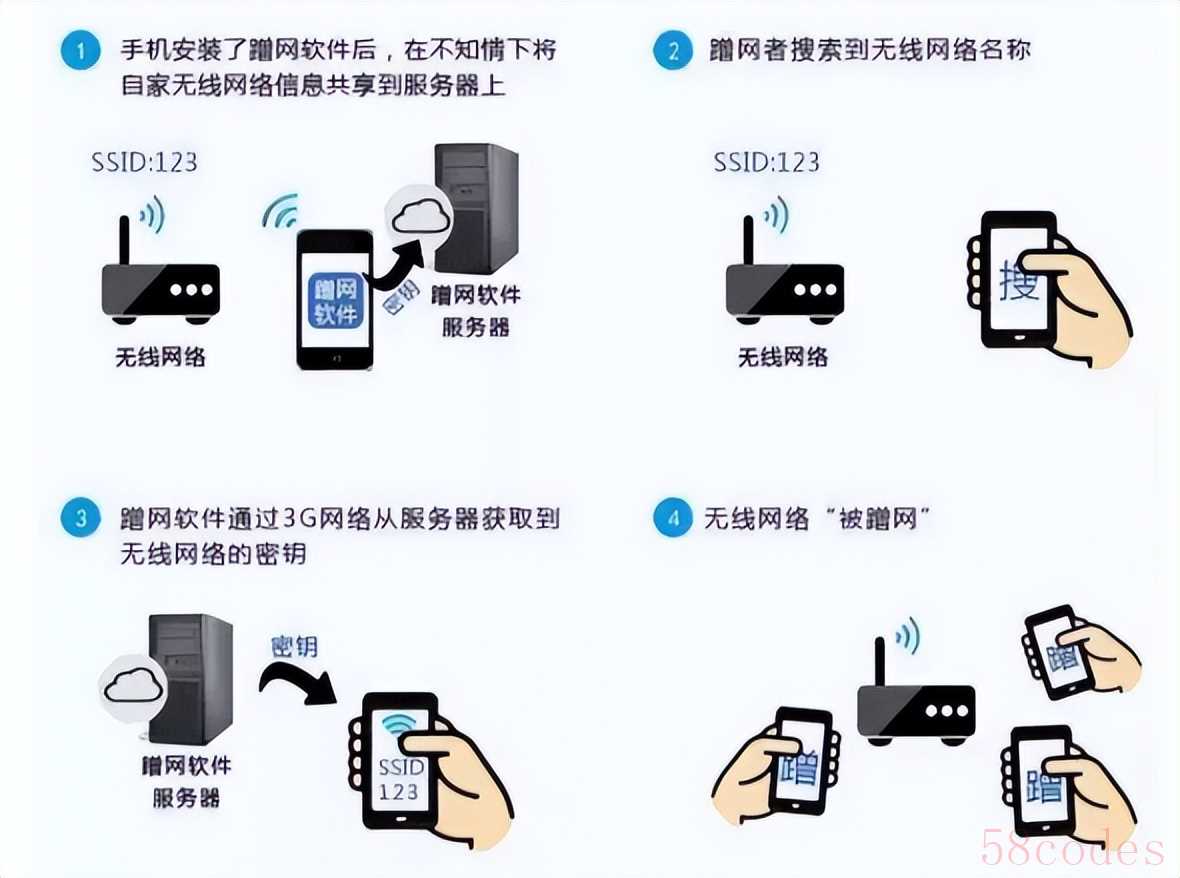 1 手机安装了蹭网软件后，在不知情下将自家无线网络信息共享到服务器上

SSID:123

无线网络

蹭网软件

密钥

蹭网软件服务器

2 蹭网者搜索到无线网络名称

SSID:123

无线网络

搜

3 蹭网软件通过3G网络从服务器获取到无线网络的密钥

密钥

蹭网软件服务器

SSID 123

4 无线网络“被蹭网”

蹭

蹭

蹭

58codes